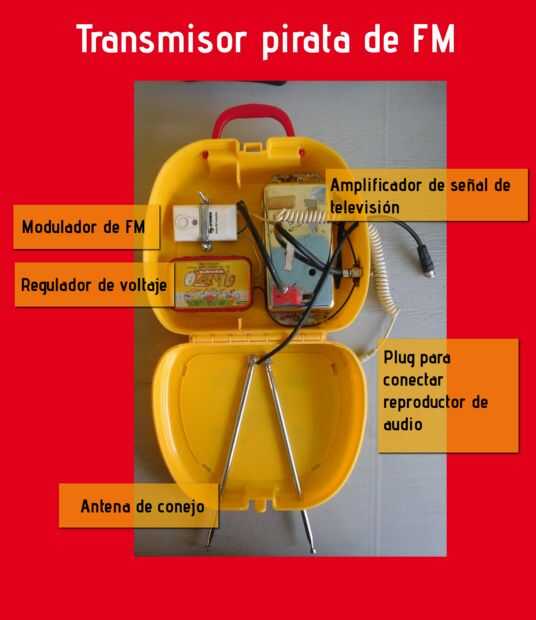 Transmisor pirata de FM

Amplificador de señal de televisión

Modulador de FM

Regulador de voltaje

Plug para conectar reproductor de audio

Antena de conejo