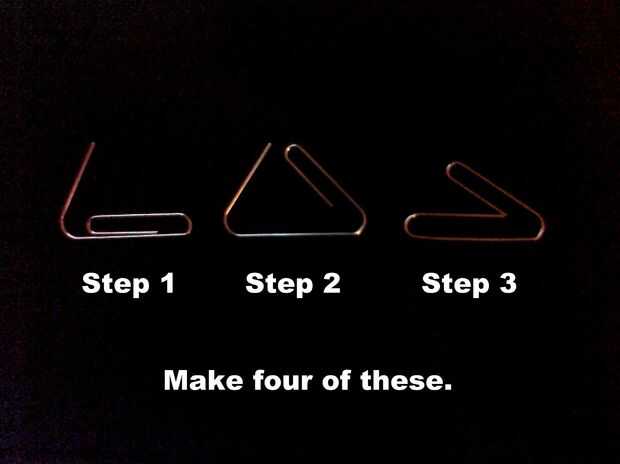 Step 1 Step 2 Step 3

Make four of these.