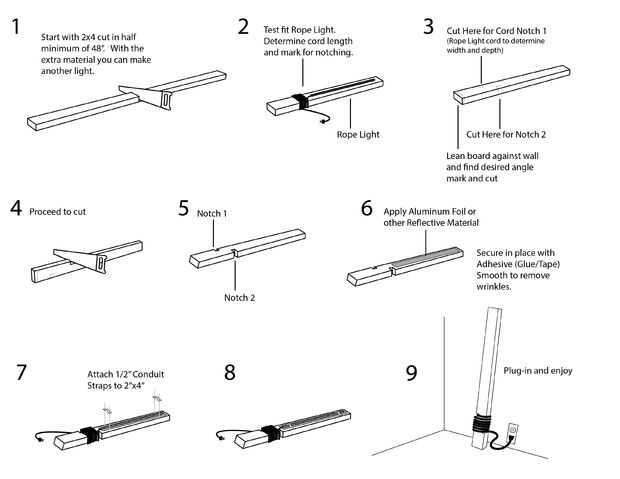 1
Start with 2x4 cut in half minimum of 48". With the extra material you can make another light.

2
Test fit Rope Light. Determine cord length and mark for notching.

Rope Light

3
Cut Here for Cord Notch 1
(Rope Light cord to determine width and depth)

Cut Here for Notch 2

Lean board against wall and find desired angle mark and cut

4
Proceed to cut

5
Notch 1

Notch 2

6
Apply Aluminum Foil or other Reflective Material

Secure in place with Adhesive (Glue/Tape) Smooth to remove wrinkles.

7
Attach 1/2" Conduit Straps to 2"x4"

8

9
Plug-in and enjoy