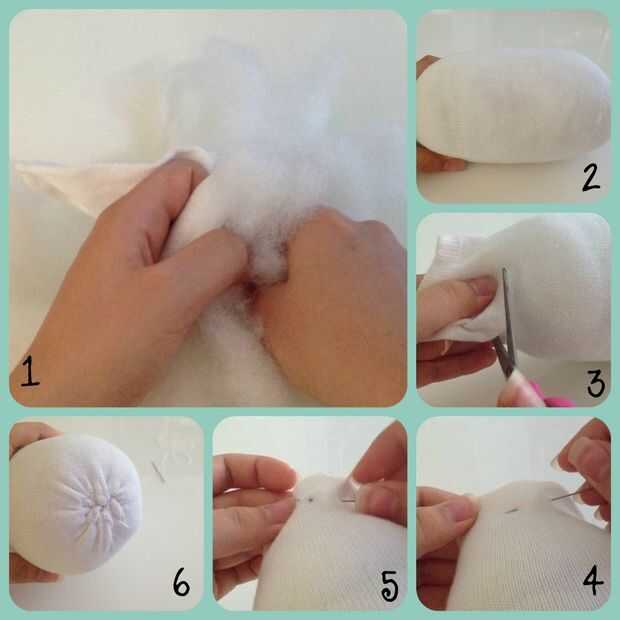 1
2
3
6
5
4