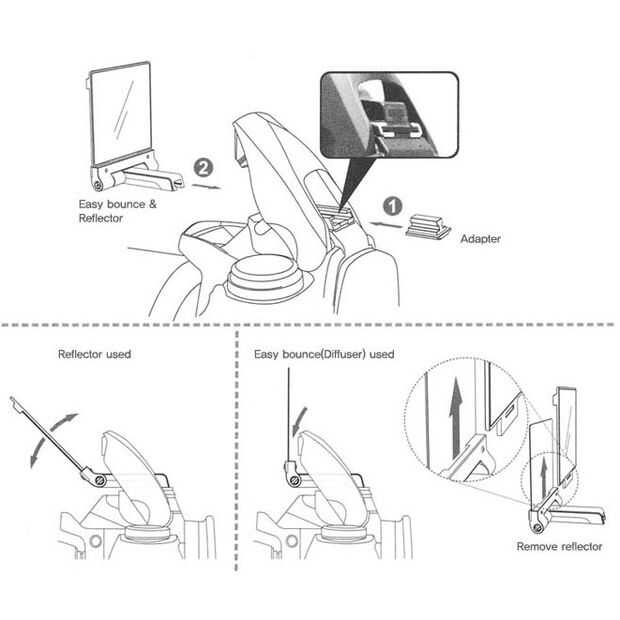 Easy bounce & Reflector

2

1

Adapter

Reflector used

Easy bounce(Diffuser) used

Remove reflector