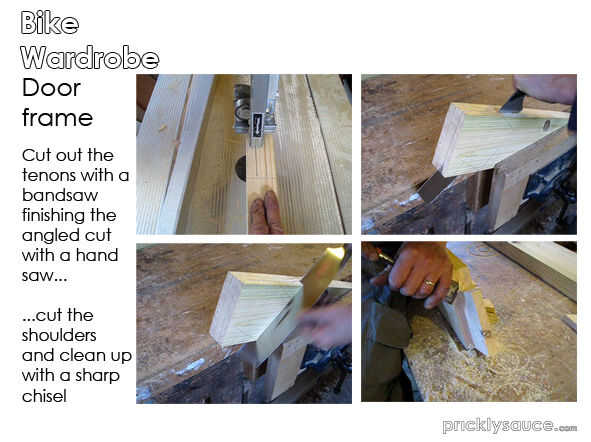 Bike Wardrobe

Door frame

Cut out the tenons with a bandsaw finishing the angled cut with a hand saw...

...cut the shoulders and clean up with a sharp chisel

pricklysauce.com