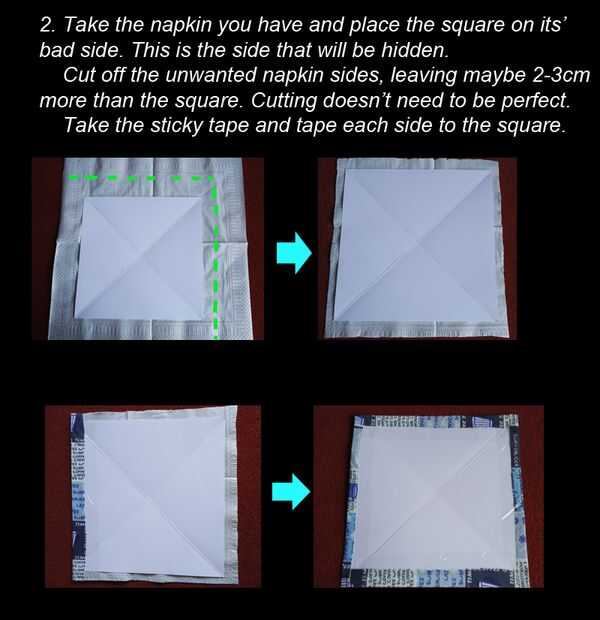 2. Take the napkin you have and place the square on its' bad side. This is the side that will be hidden.

Cut off the unwanted napkin sides, leaving maybe 2-3cm more than the square. Cutting doesn't need to be perfect.

Take the sticky tape and tape each side to the square.