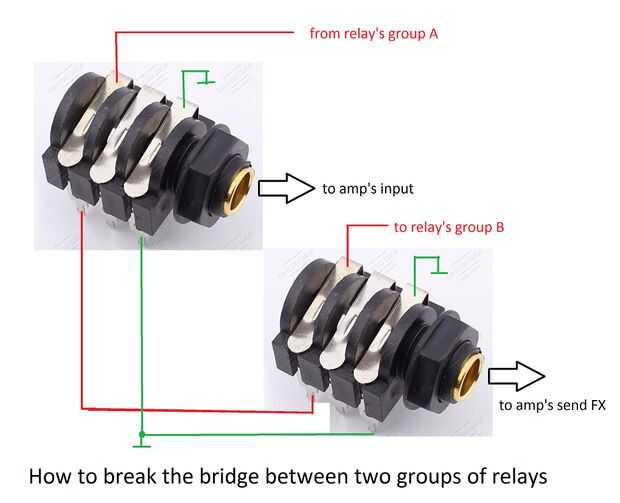 from relay's group A

to amp's input

to relay's group B

to amp's send FX

How to break the bridge between two groups of relays