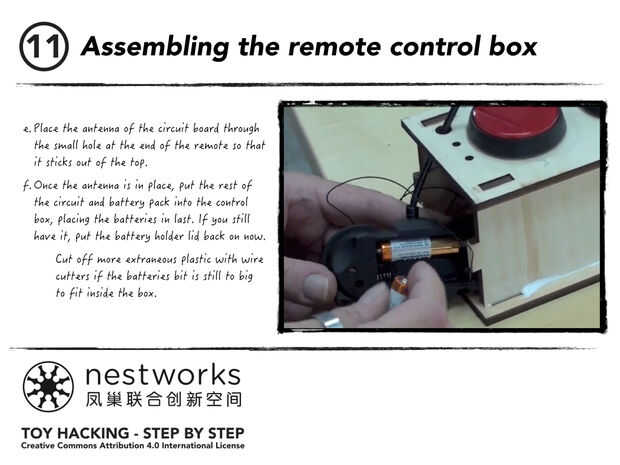 11 Assembling the remote control box

e. Place the antenna of the circuit board through the small hole at the end of the remote so that it sticks out of the top.

f. Once the antenna is in place, put the rest of the circuit and battery pack into the control box, placing the batteries in last. If you still have it, put the battery holder lid back on now.

Cut off more extraneous plastic with wire cutters if the batteries bit is still to big to fit inside the box.

nestworks
凤巢联合创新空间

TOY HACKING - STEP BY STEP
Creative Commons Attribution 4.0 International License