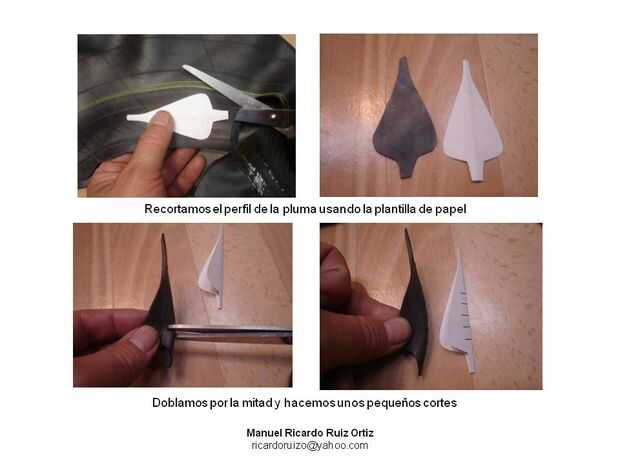 Recortamos el perfil de la pluma usando la plantilla de papel

Doblamos por la mitad y hacemos unos pequeños cortes

Manuel Ricardo Ruiz Ortiz
ricardoruizo@yahoo.com