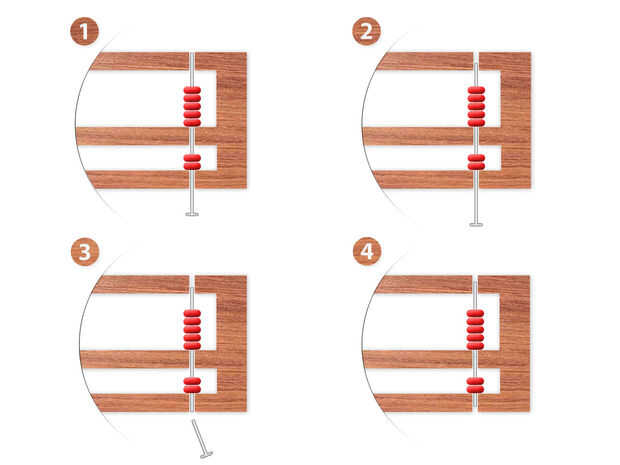 1

2

3

4