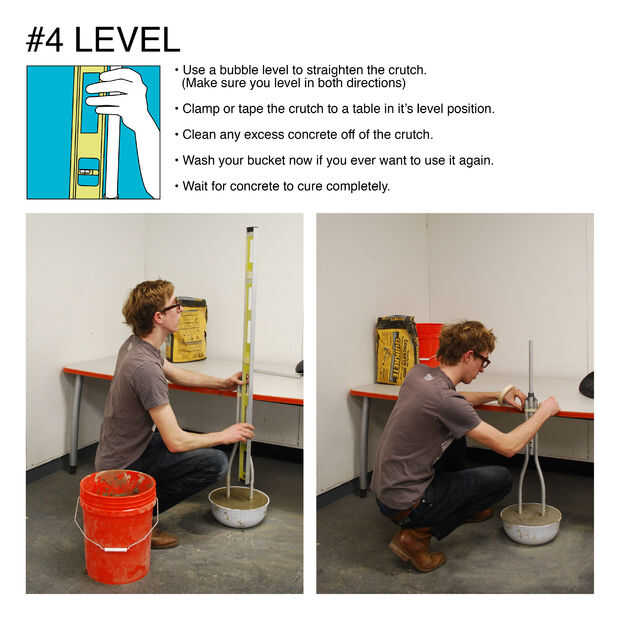 #4 LEVEL

• Use a bubble level to straighten the crutch. (Make sure you level in both directions)

• Clamp or tape the crutch to a table in it's level position.

• Clean any excess concrete off of the crutch.

• Wash your bucket now if you ever want to use it again.

• Wait for concrete to cure completely.