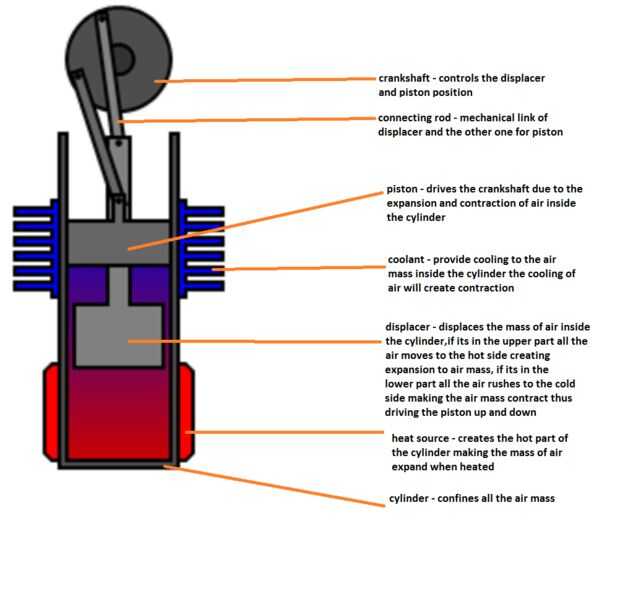 crankshaft - controls the displacer and piston position

connecting rod - mechanical link of displacer and the other one for piston

piston - drives the crankshaft due to the expansion and contraction of air inside the cylinder

coolant - provide cooling to the air mass inside the cylinder the cooling of air will create contraction

displacer - displaces the mass of air inside the cylinder,if its in the upper part all the air moves to the hot side creating expansion to air mass, if its in the lower part all the air rushes to the cold side making the air mass contract thus driving the piston up and down

heat source - creates the hot part of the cylinder making the mass of air expand when heated

cylinder - confines all the air mass