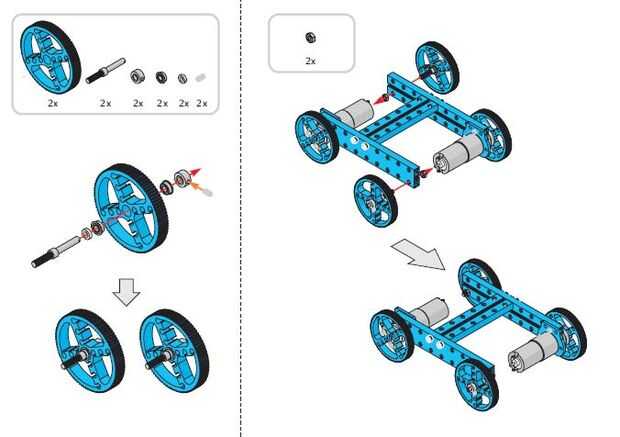 2x 2x 2x 2x 2x 2x

2x