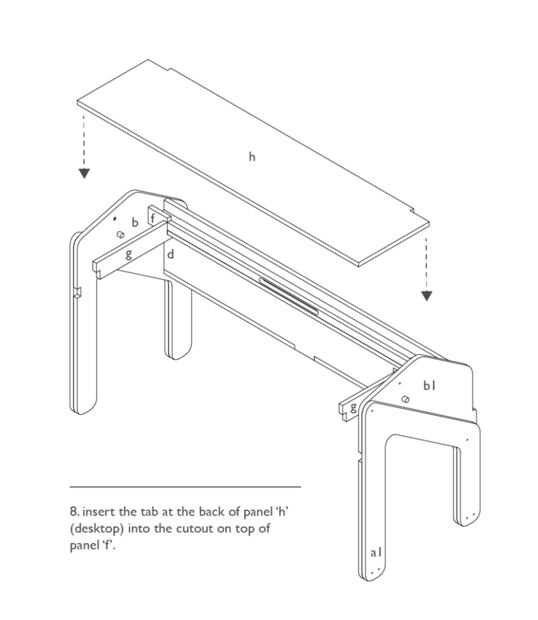 h

b

f

g

d

b1

g

a1

8. insert the tab at the back of panel 'h' (desktop) into the cutout on top of panel 'f'.