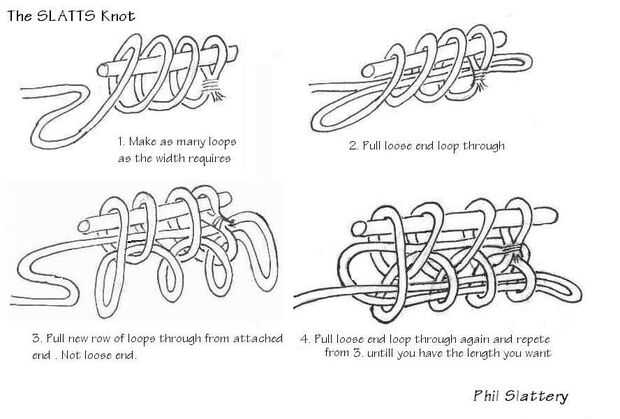 The SLATTS Knot

1. Make as many loops as the width requires

2. Pull loose end loop through

3. Pull new row of loops through from attached end . Not loose end.

4. Pull loose end loop through again and repete from 3. untill you have the length you want

Phil Slattery