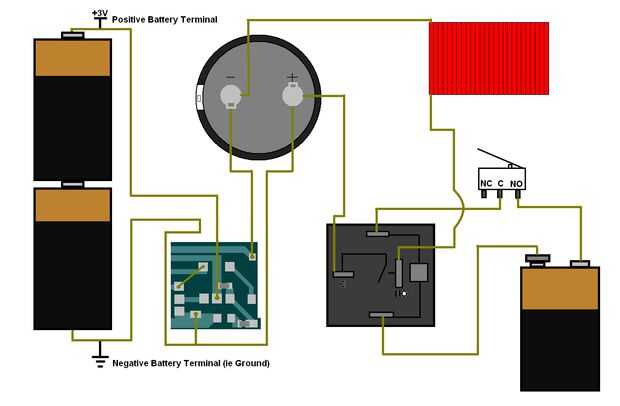 +3V
Positive Battery Terminal
−
+
NC C NO
Negative Battery Terminal (ie Ground)