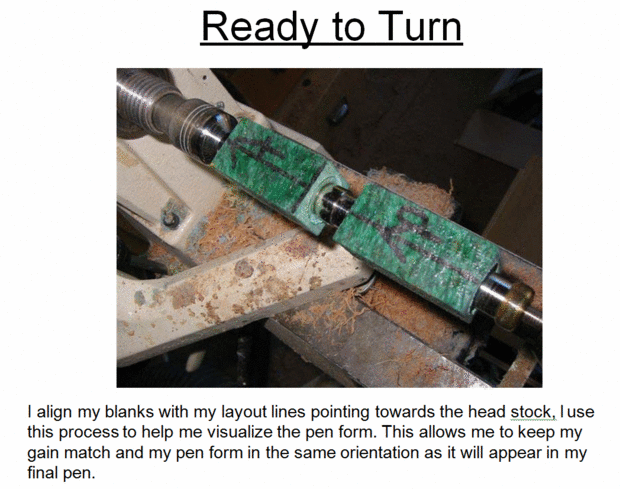 Ready to Turn

I align my blanks with my layout lines pointing towards the head stock, I use this process to help me visualize the pen form. This allows me to keep my gain match and my pen form in the same orientation as it will appear in my final pen.