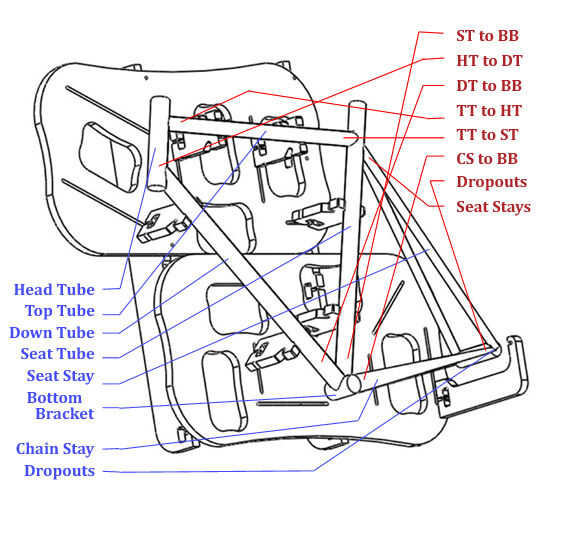 ST to BB
HT to DT
DT to BB
TT to HT
TT to ST
CS to BB
Dropouts
Seat Stays

Head Tube
Top Tube
Down Tube
Seat Tube
Seat Stay
Bottom Bracket
Chain Stay
Dropouts