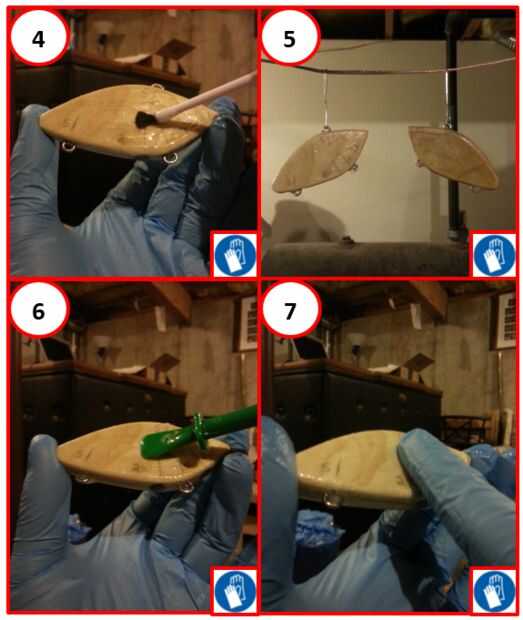 4

5

6

7