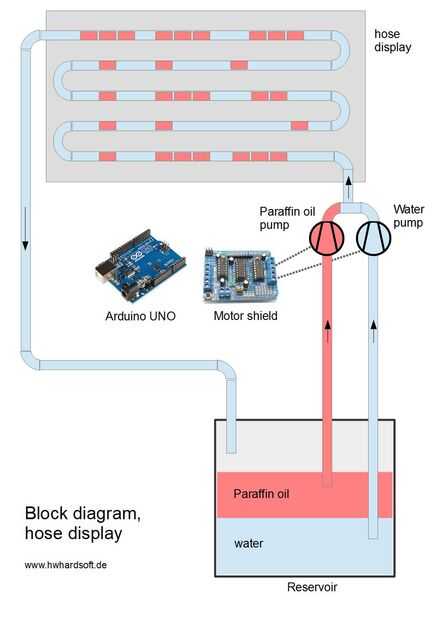 hose display

Paraffin oil pump

Water pump

Arduino UNO

Motor shield

Paraffin oil

water

Reservoir

Block diagram, hose display

www.hwhardsoft.de