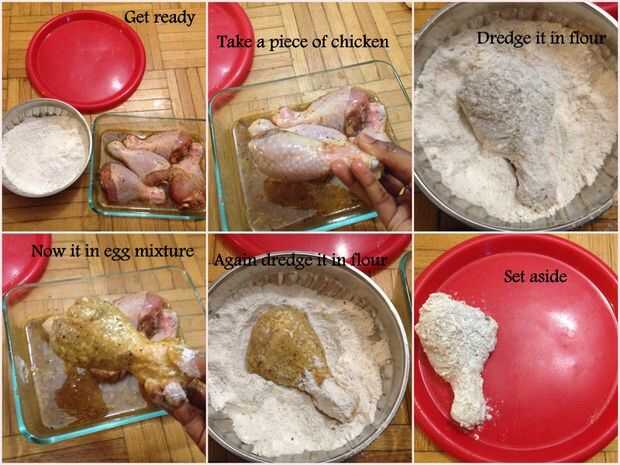 Get ready

Take a piece of chicken

Dredge it in flour

Now it in egg mixture

Again dredge it in flour

Set aside