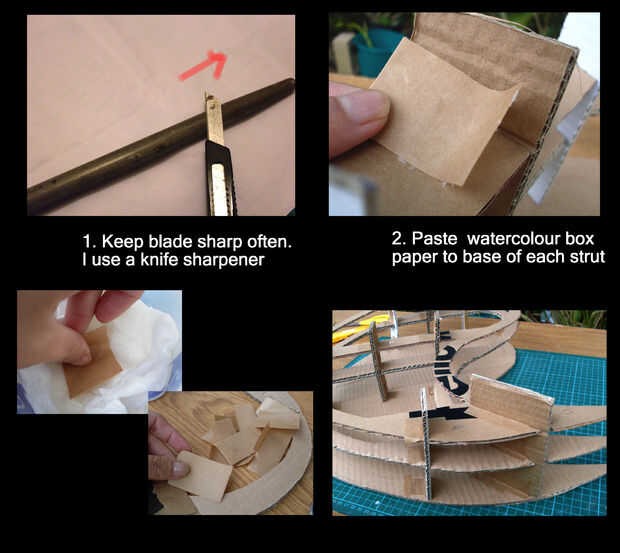 1. Keep blade sharp often. I use a knife sharpener

2. Paste watercolour box paper to base of each strut