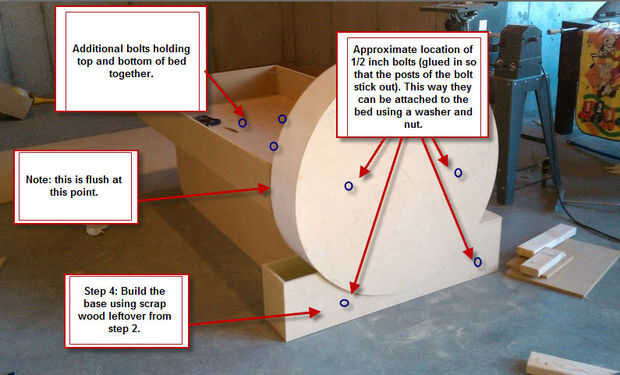 Additional bolts holding top and bottom of bed together.

Approximate location of 1/2 inch bolts (glued in so that the posts of the bolt stick out). This way they can be attached to the bed using a washer and nut.

Note: this is flush at this point.

Step 4: Build the base using scrap wood leftover from step 2.