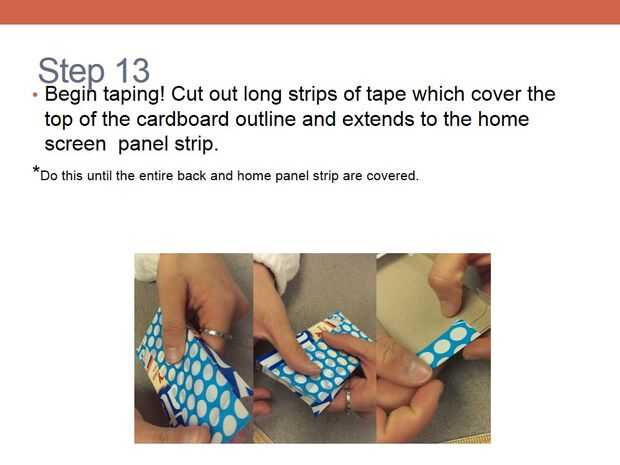 Step 13

• Begin taping! Cut out long strips of tape which cover the top of the cardboard outline and extends to the home screen  panel strip.

*Do this until the entire back and home panel strip are covered.