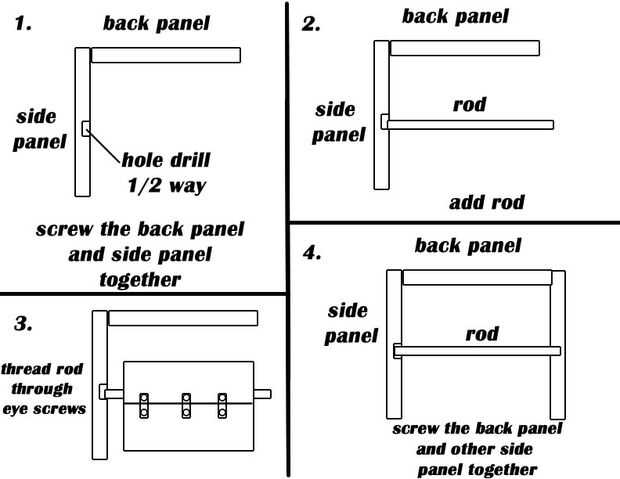 1.

back panel

side panel

hole drill 1/2 way

screw the back panel and side panel together

2.

back panel

side panel

rod

add rod

3.

thread rod through eye screws

4.

back panel

side panel

rod

screw the back panel and other side panel together