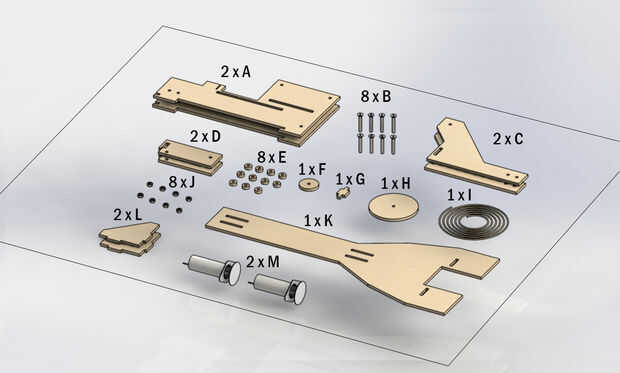 2 x A

8 x B

2 x D

2 x C

8 x E

1 x F

1 x G

1 x H

8 x J

1 x I

2 x L

1 x K

2 x M