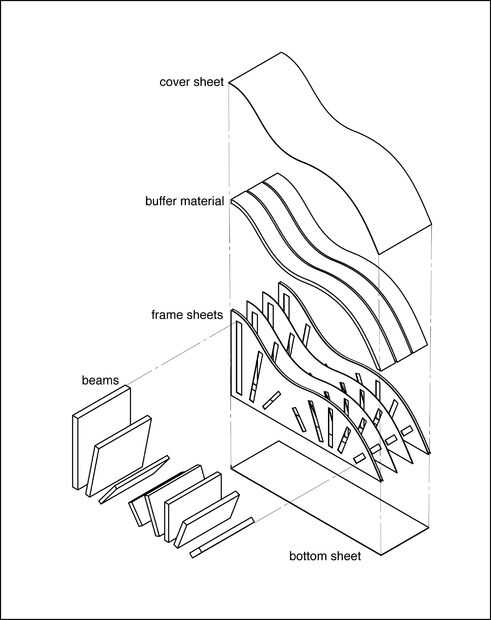 cover sheet

buffer material

frame sheets

beams

bottom sheet