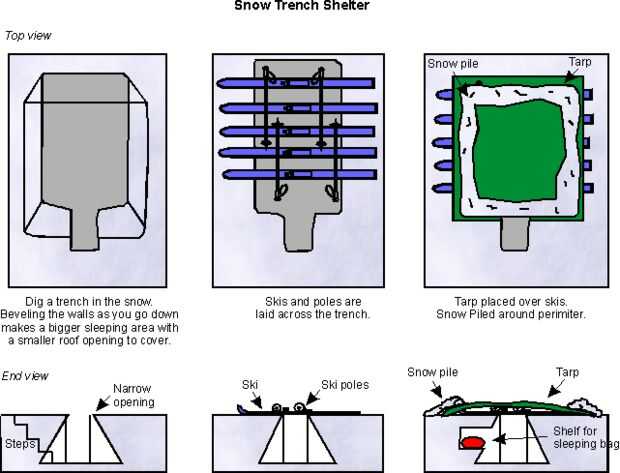 Snow Trench Shelter

Top view

Snow pile

Tarp

Dig a trench in the snow. Beveling the walls as you go down makes a bigger sleeping area with a smaller roof opening to cover.

Skis and poles are laid across the trench.

Tarp placed over skis. Snow Piled around perimiter.

End view

Narrow opening

Steps

Ski

Ski poles

Snow pile

Tarp

Shelf for sleeping bag