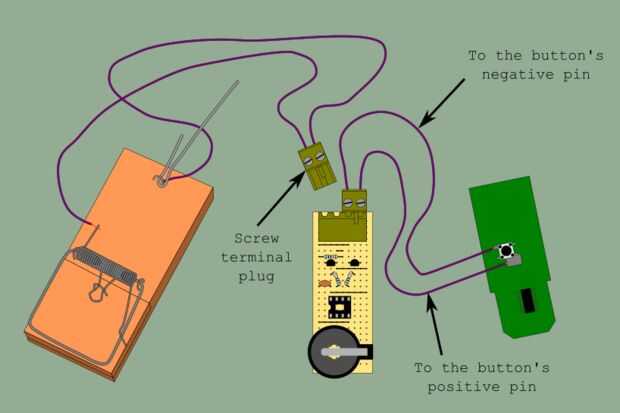 To the button's negative pin

Screw terminal plug

To the button's positive pin