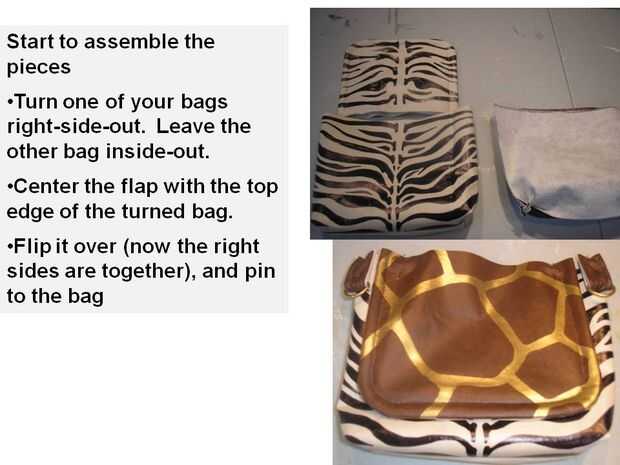 Start to assemble the pieces

•Turn one of your bags right-side-out. Leave the other bag inside-out.

•Center the flap with the top edge of the turned bag.

•Flip it over (now the right sides are together), and pin to the bag