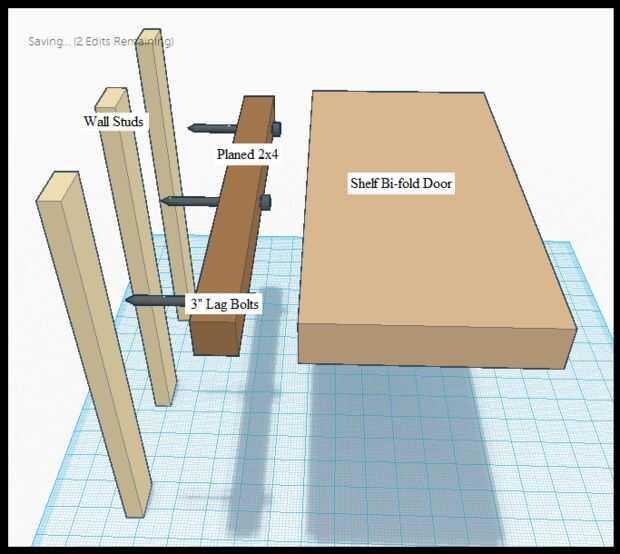 Saving... (2 Edits Remaining)

Wall Studs

Planed 2x4

Shelf Bi-fold Door

3" Lag Bolts