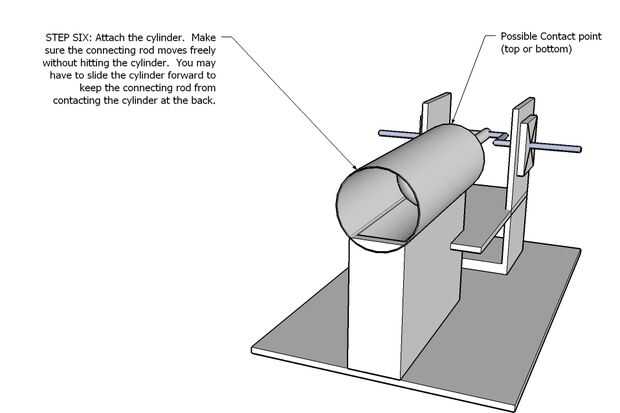 STEP SIX: Attach the cylinder. Make sure the connecting rod moves freely without hitting the cylinder. You may have to slide the cylinder forward to keep the connecting rod from contacting the cylinder at the back.

Possible Contact point (top or bottom)