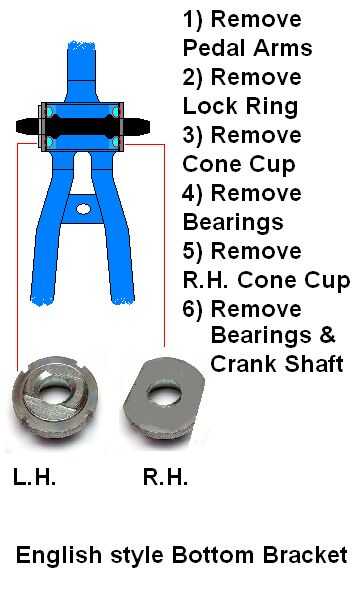 1) Remove Pedal Arms
2) Remove Lock Ring
3) Remove Cone Cup
4) Remove Bearings
5) Remove R.H. Cone Cup
6) Remove Bearings & Crank Shaft

L.H.

R.H.

English style Bottom Bracket