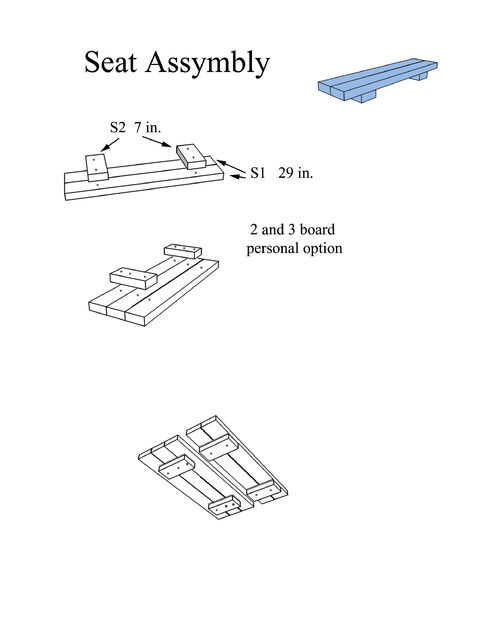 Seat Assymbly

S2 7 in.

S1 29 in.

2 and 3 board
personal option