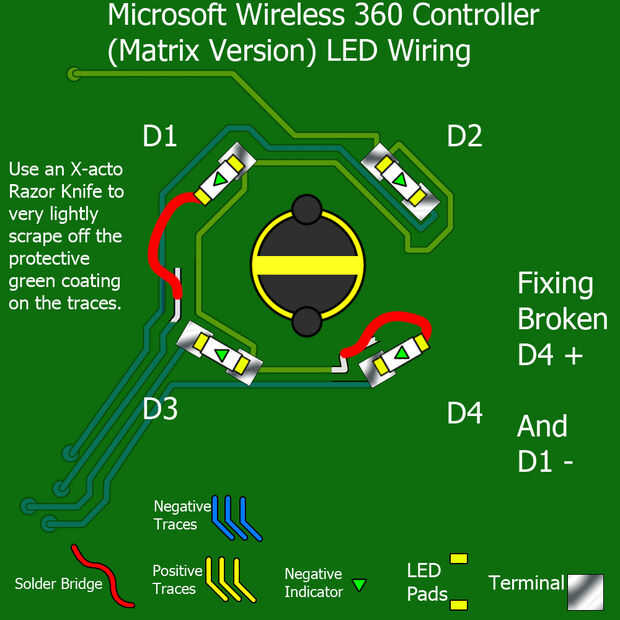 Microsoft Wireless 360 Controller (Matrix Version) LED Wiring

D1

D2

Use an X-acto Razor Knife to very lightly scrape off the protective green coating on the traces.

Fixing Broken D4 +

And D1 -

D3

D4

Negative Traces

Solder Bridge

Positive Traces

Negative Indicator

LED Pads

Terminal