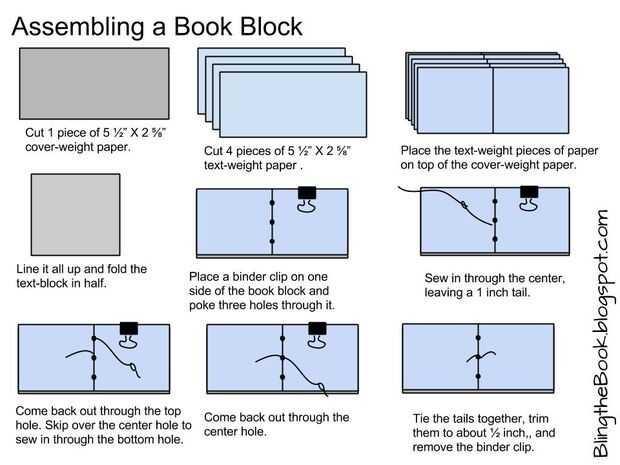 Assembling a Book Block

Cut 1 piece of 5 ½" X 2 ⅝" cover-weight paper.

Cut 4 pieces of 5 ½" X 2 ⅝" text-weight paper .

Place the text-weight pieces of paper on top of the cover-weight paper.

Line it all up and fold the text-block in half.

Place a binder clip on one side of the book block and poke three holes through it.

Sew in through the center, leaving a 1 inch tail.

Come back out through the top hole. Skip over the center hole to sew in through the bottom hole.

Come back out through the center hole.

Tie the tails together, trim them to about ½ inch,, and remove the binder clip.

BlingtheBook.blogspot.com