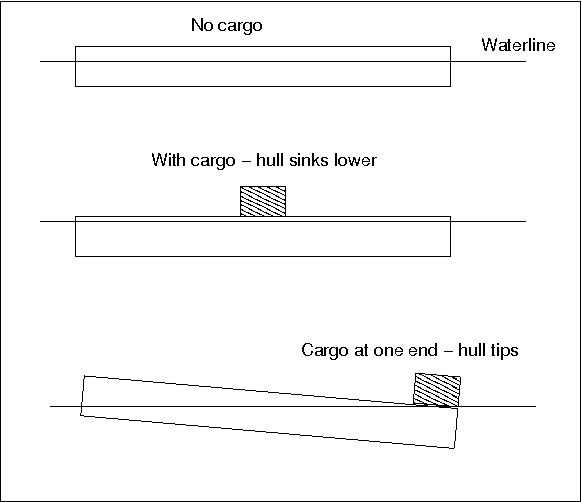 No cargo

Waterline

With cargo – hull sinks lower

Cargo at one end – hull tips