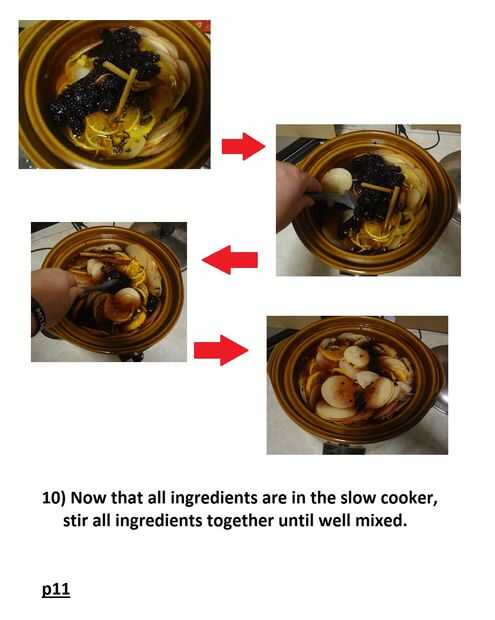 10) Now that all ingredients are in the slow cooker, stir all ingredients together until well mixed.

p11