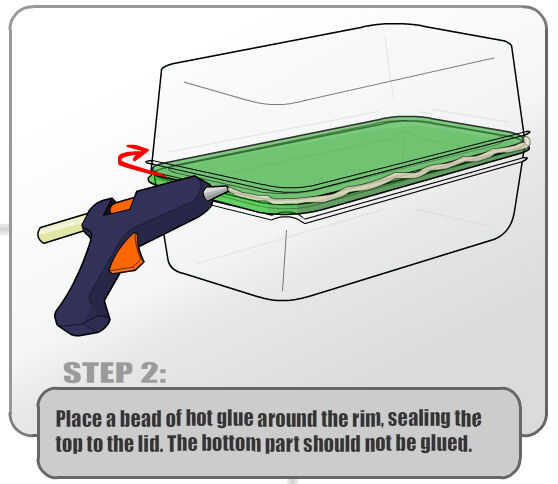 STEP 2:

Place a bead of hot glue around the rim, sealing the top to the lid. The bottom part should not be glued.