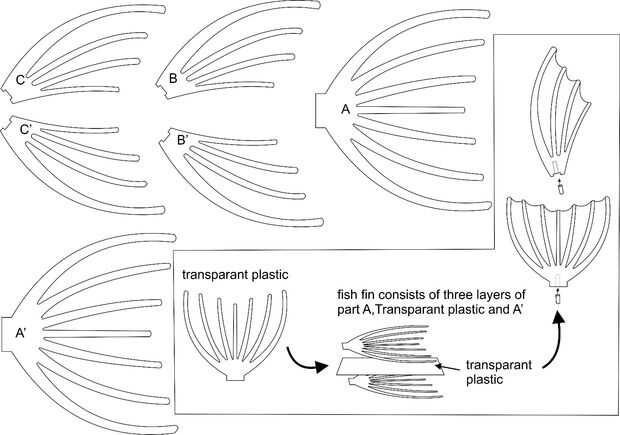 C

B

A

C'

B'

A'

transparant plastic

fish fin consists of three layers of part A,Transparant plastic and A'

transparant plastic