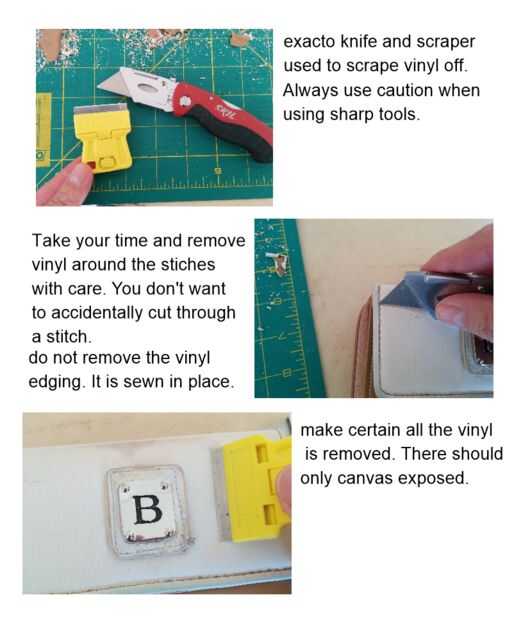 exacto knife and scraper used to scrape vinyl off. Always use caution when using sharp tools.

Take your time and remove vinyl around the stiches with care. You don't want to accidentally cut through a stitch.
do not remove the vinyl edging. It is sewn in place.

B

make certain all the vinyl is removed. There should only canvas exposed.