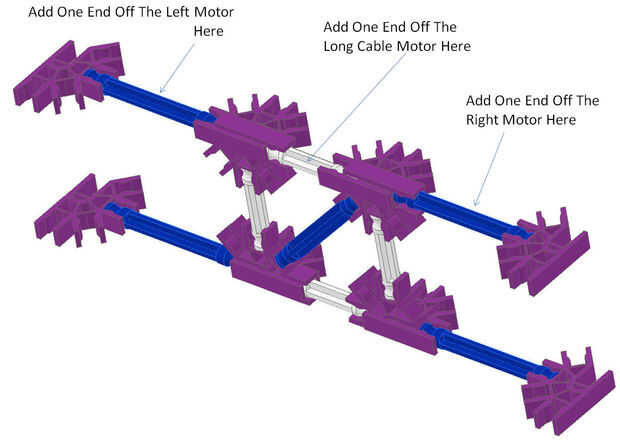 Add One End Off The Left Motor Here

Add One End Off The Long Cable Motor Here

Add One End Off The Right Motor Here