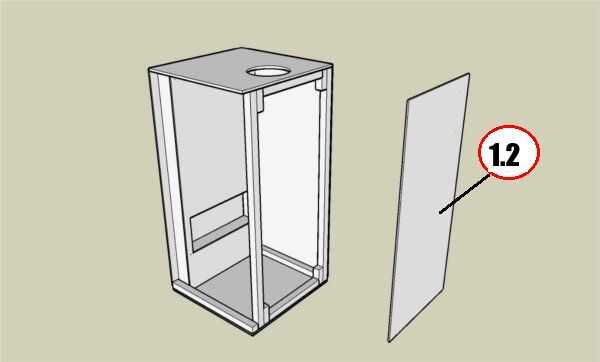 1.2