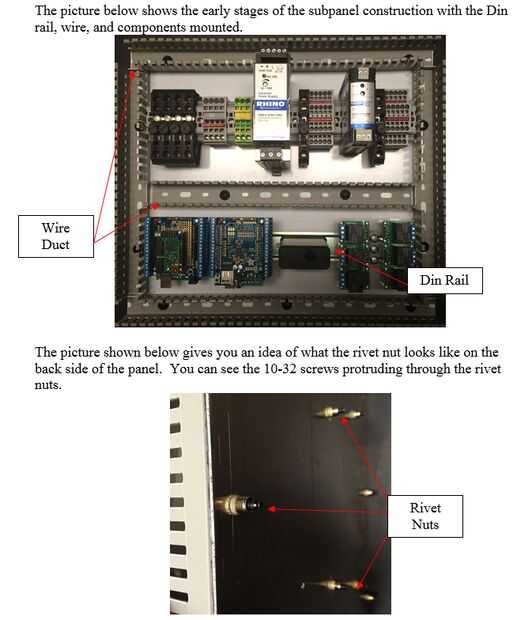 The picture below shows the early stages of the subpanel construction with the Din rail, wire, and components mounted.

RHINO

Wire Duct

Din Rail

The picture shown below gives you an idea of what the rivet nut looks like on the back side of the panel. You can see the 10-32 screws protruding through the rivet nuts.

Rivet Nuts