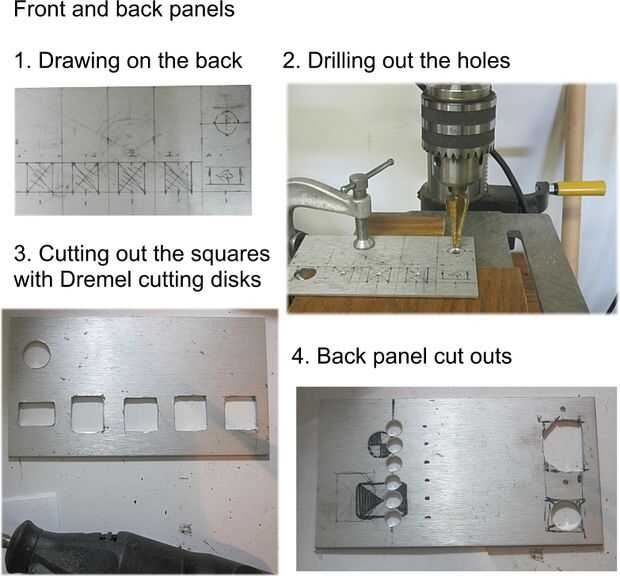 Front and back panels

1. Drawing on the back

2. Drilling out the holes

3. Cutting out the squares with Dremel cutting disks

4. Back panel cut outs