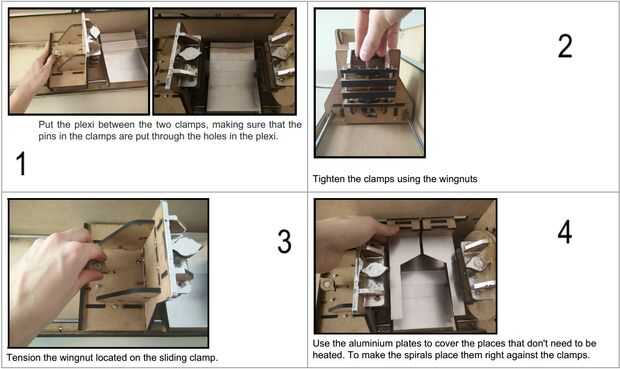 Put the plexi between the two clamps, making sure that the pins in the clamps are put through the holes in the plexi.

1

2

Tighten the clamps using the wingnuts

3

Tension the wingnut located on the sliding clamp.

4

Use the aluminium plates to cover the places that don't need to be heated. To make the spirals place them right against the clamps.