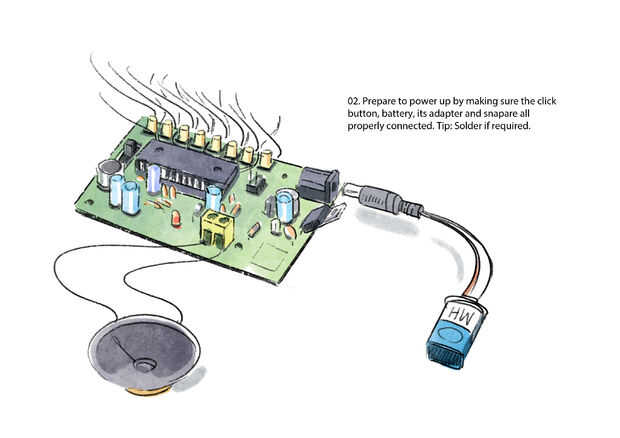 02. Prepare to power up by making sure the click button, battery, its adapter and snapare all properly connected. Tip: Solder if required.

HW