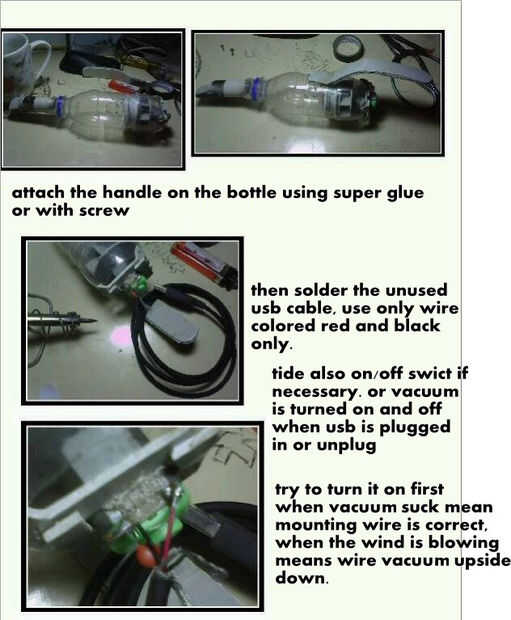 attach the handle on the bottle using super glue or with screw

then solder the unused usb cable, use only wire colored red and black only.

tide also on/off swict if necessary. or vacuum is turned on and off when usb is plugged in or unplug

try to turn it on first when vacuum suck mean mounting wire is correct, when the wind is blowing means wire vacuum upside down.