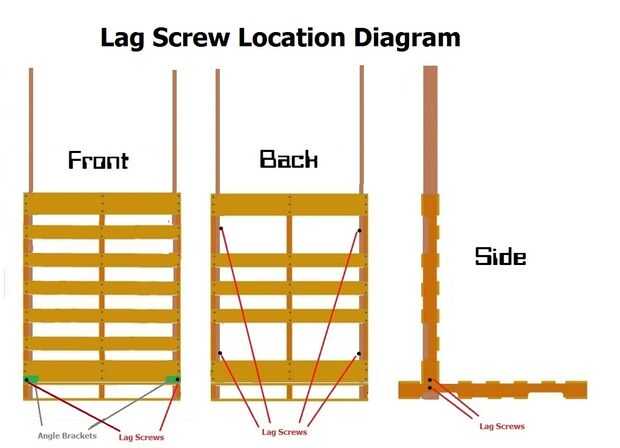 Lag Screw Location Diagram

Front

Back

Side

Angle Brackets

Lag Screws

Lag Screws

Lag Screws